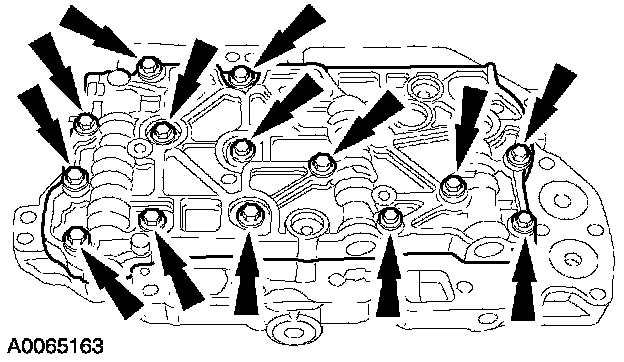 A0065163