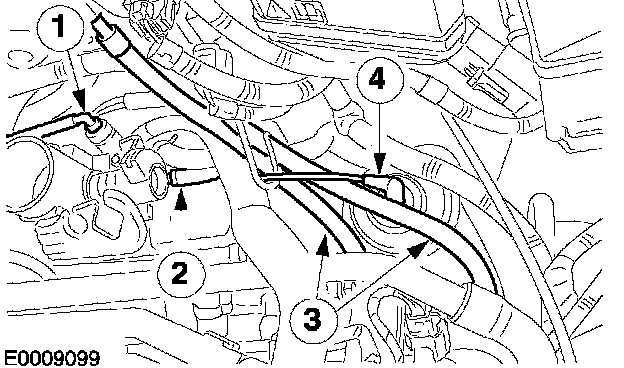 1
4
2
3
E0009099