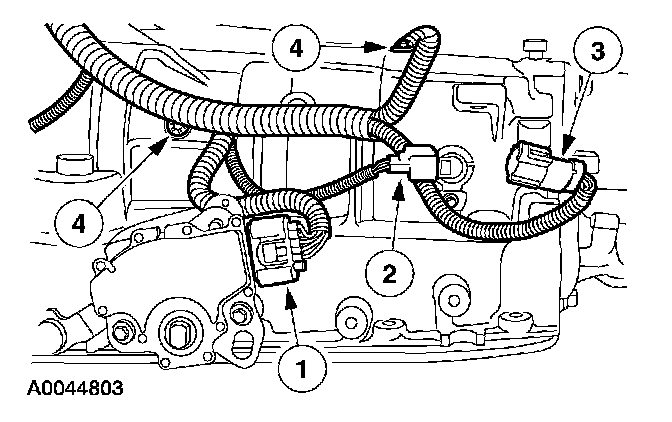 4
3
4
2
1
A0044803