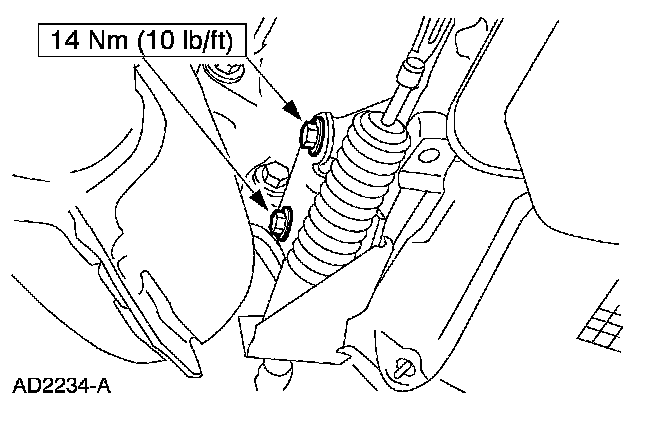 14 Nm (10 lb/ft)

AD2234-A