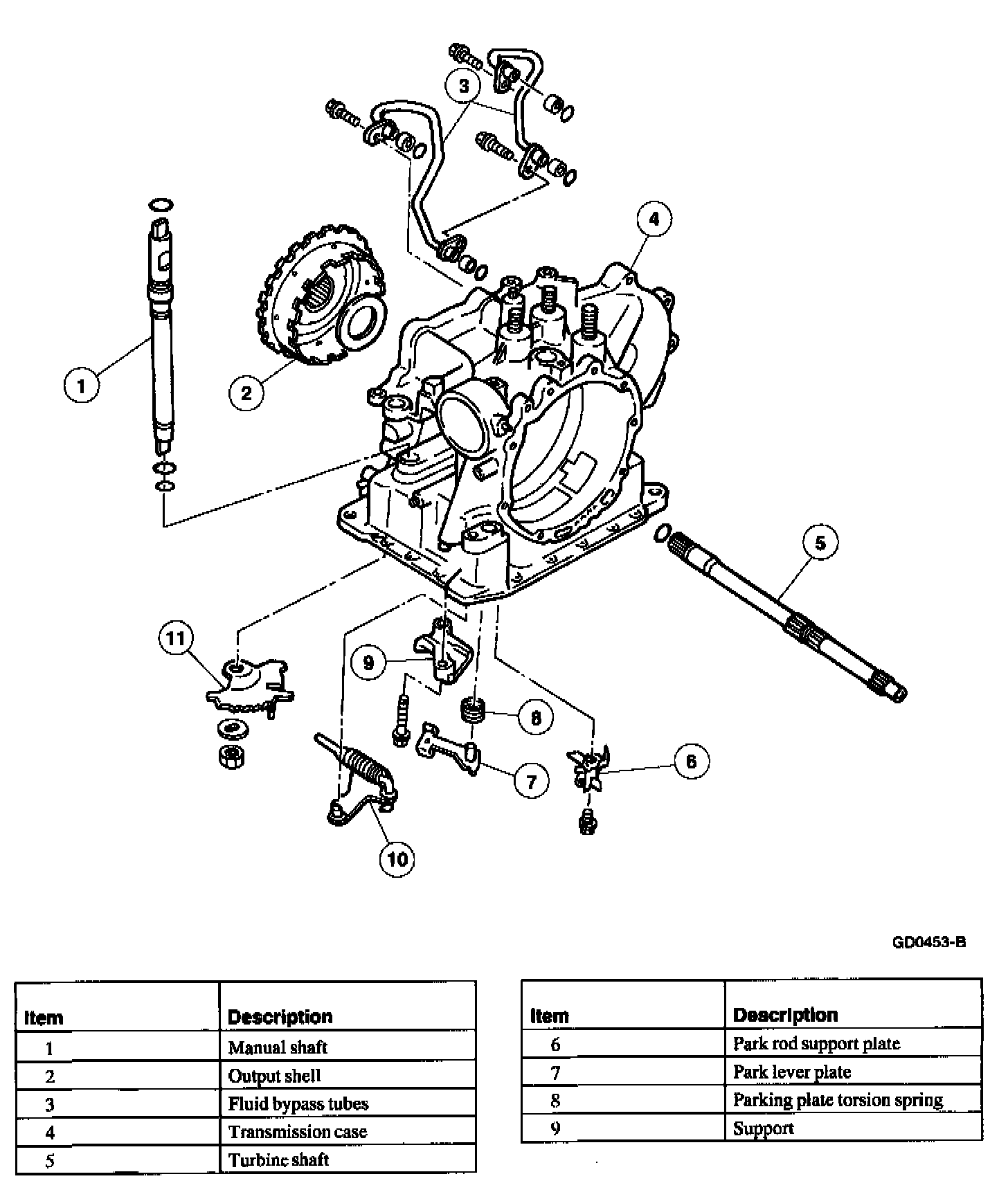 3
4
1
2
5
11
9
8
7
6
10

GD0453-B

| Item | Description |
|---|---|
| 1 | Manual shaft |
| 2 | Output shell |
| 3 | Fluid bypass tubes |
| 4 | Transmission case |
| 5 | Turbine shaft |

| Item | Description |
|---|---|
| 6 | Park rod support plate |
| 7 | Park lever plate |
| 8 | Parking plate torsion spring |
| 9 | Support |