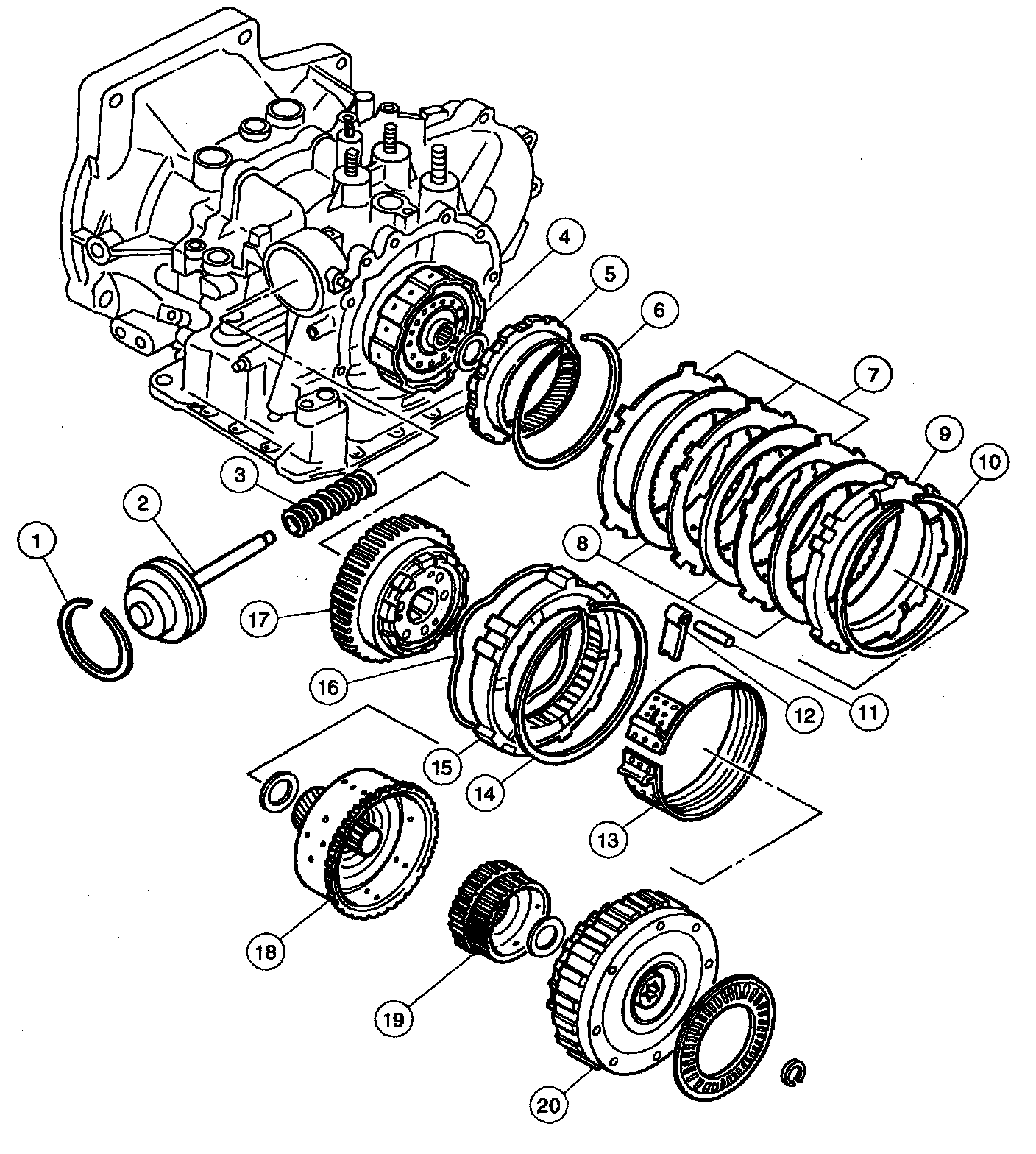 4
5
6
7
9
10
3
2
1
8
17
16
12
11
15
14
13
18
19
20