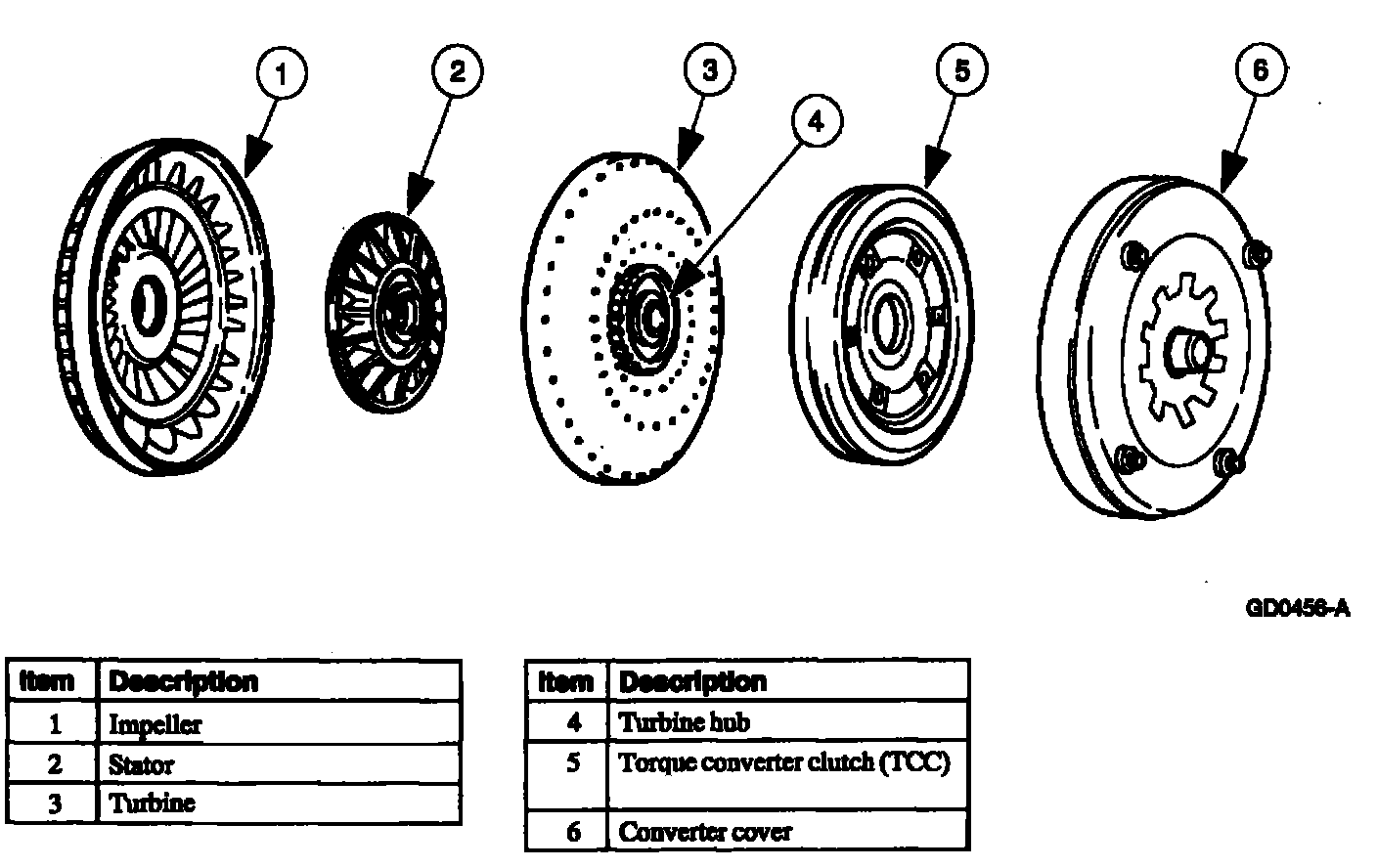 1
2
3
4
5
6

GD0456-A

| Item | Description |
|---|---|
| 1 | Impeller |
| 2 | Stator |
| 3 | Turbine |

| Item | Description |
|---|---|
| 4 | Turbine hub |
| 5 | Torque converter clutch (TCC) |
| 6 | Converter cover |