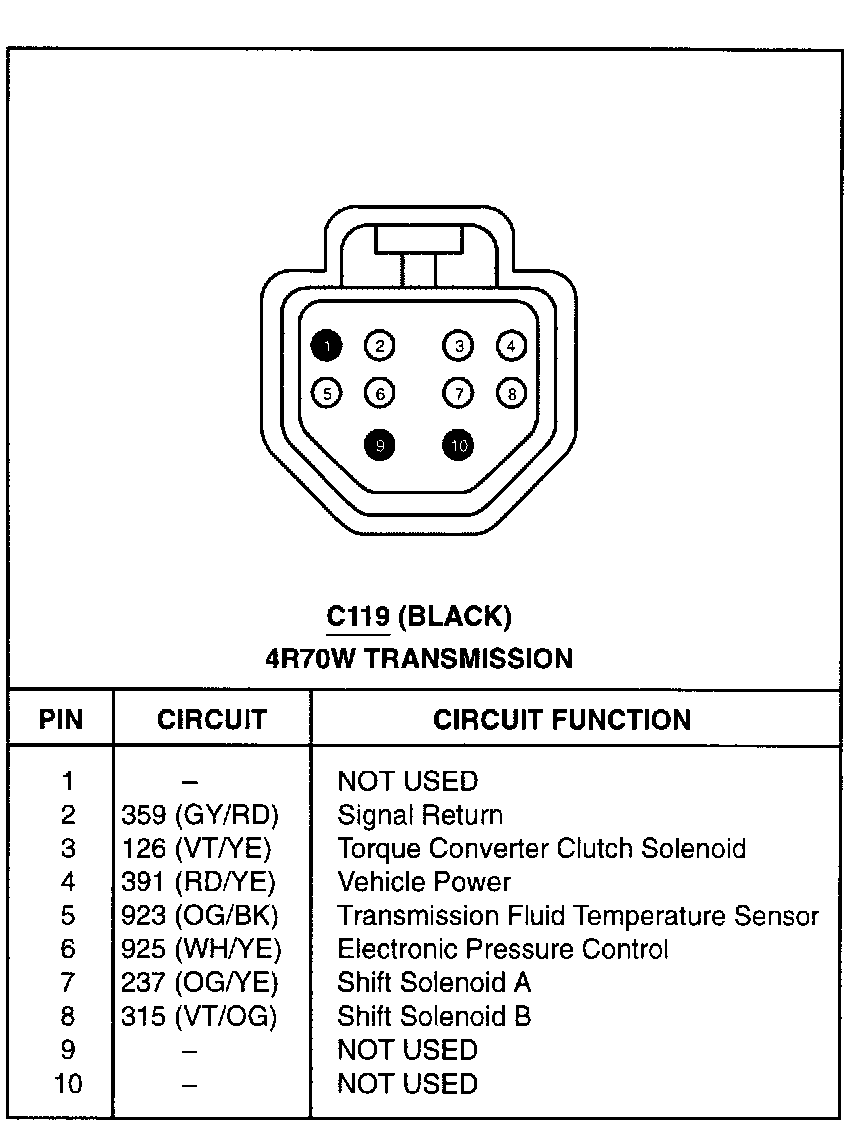 1 2 3 4
5 6 7 8
9 10

C119 (BLACK)
4R70W TRANSMISSION

| PIN | CIRCUIT | CIRCUIT FUNCTION |
|---|---|---|
| 1 | – | NOT USED |
| 2 | 359 (GY/RD) | Signal Return |
| 3 | 126 (VT/YE) | Torque Converter Clutch Solenoid |
| 4 | 391 (RD/YE) | Vehicle Power |
| 5 | 923 (OG/BK) | Transmission Fluid Temperature Sensor |
| 6 | 925 (WH/YE) | Electronic Pressure Control |
| 7 | 237 (OG/YE) | Shift Solenoid A |
| 8 | 315 (VT/OG) | Shift Solenoid B |
| 9 | – | NOT USED |
| 10 | – | NOT USED |