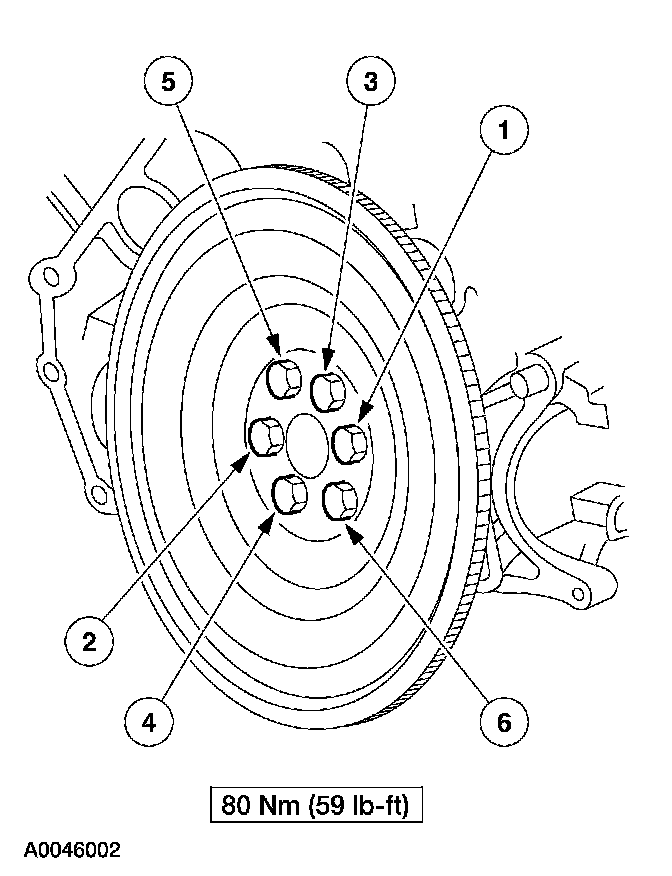 5
3
1
2
4
6
80 Nm (59 lb-ft)
A0046002