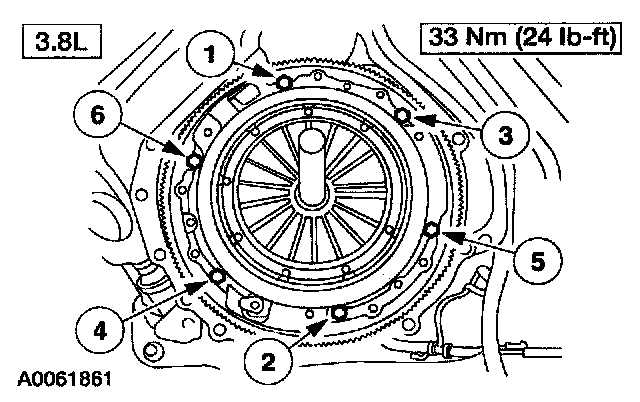 3.8L

33 Nm (24 lb-ft)

1

6

3

5

4

2

A0061861