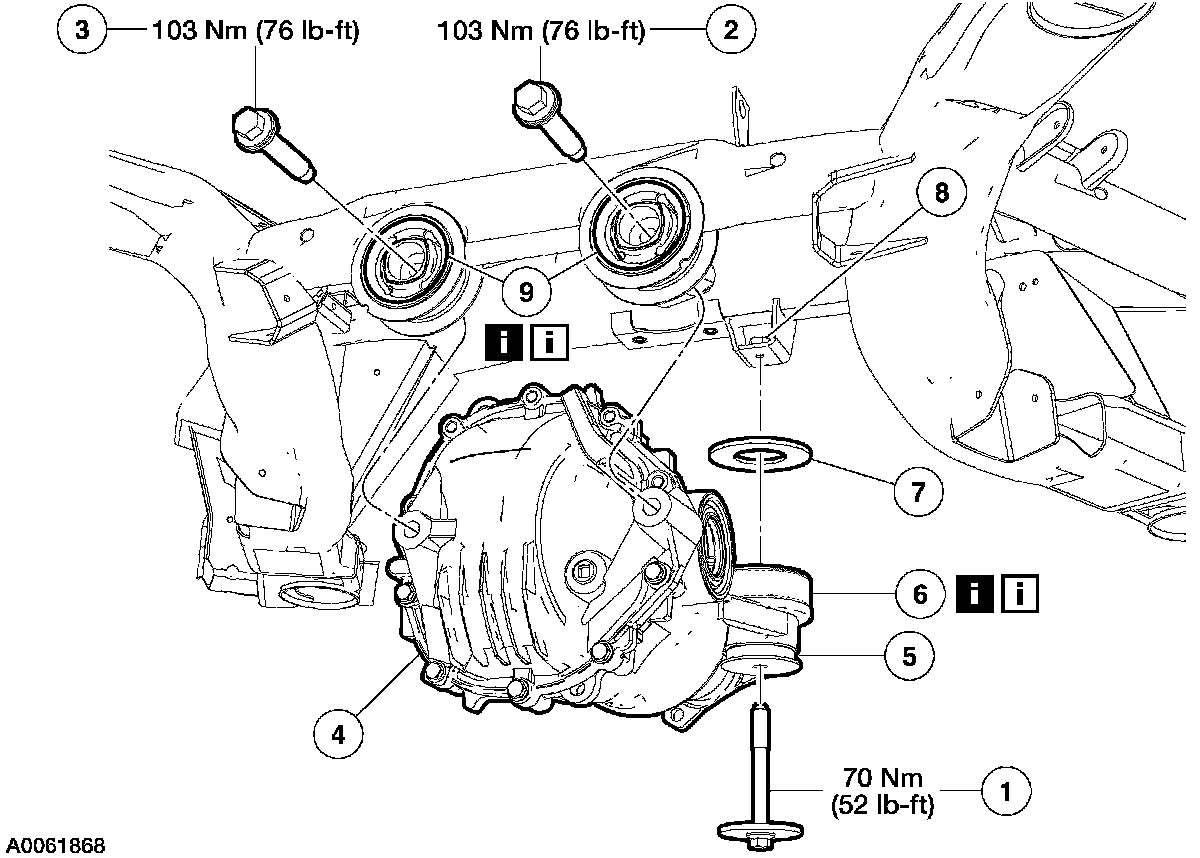 3 103 Nm (76 lb-ft)

103 Nm (76 lb-ft) 2

8

9

i i

7

6 i i

5

4

70 Nm (52 lb-ft) 1

A0061868