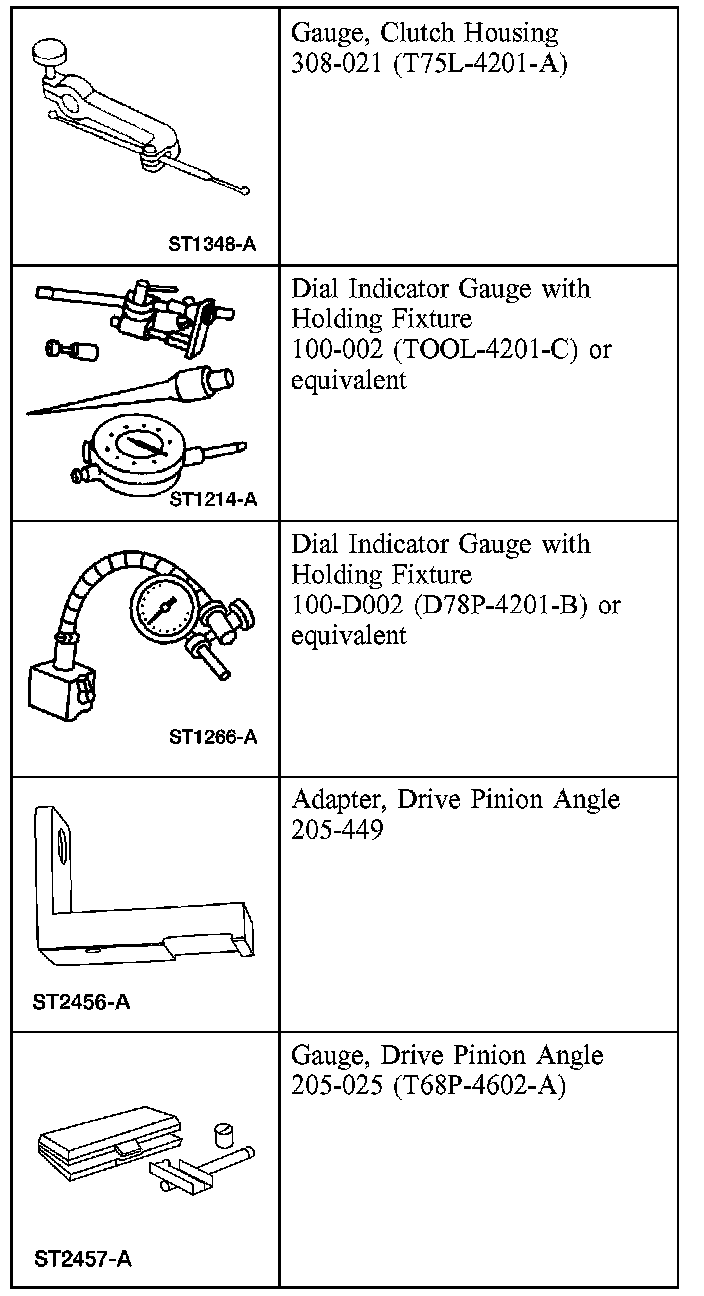 | | |
|---|---|
| ST1348-A | Gauge, Clutch Housing 308-021 (T75L-4201-A) |
| ST1214-A | Dial Indicator Gauge with Holding Fixture 100-002 (TOOL-4201-C) or equivalent |
| ST1266-A | Dial Indicator Gauge with Holding Fixture 100-D002 (D78P-4201-B) or equivalent |
| ST2456-A | Adapter, Drive Pinion Angle 205-449 |
| ST2457-A | Gauge, Drive Pinion Angle 205-025 (T68P-4602-A) |