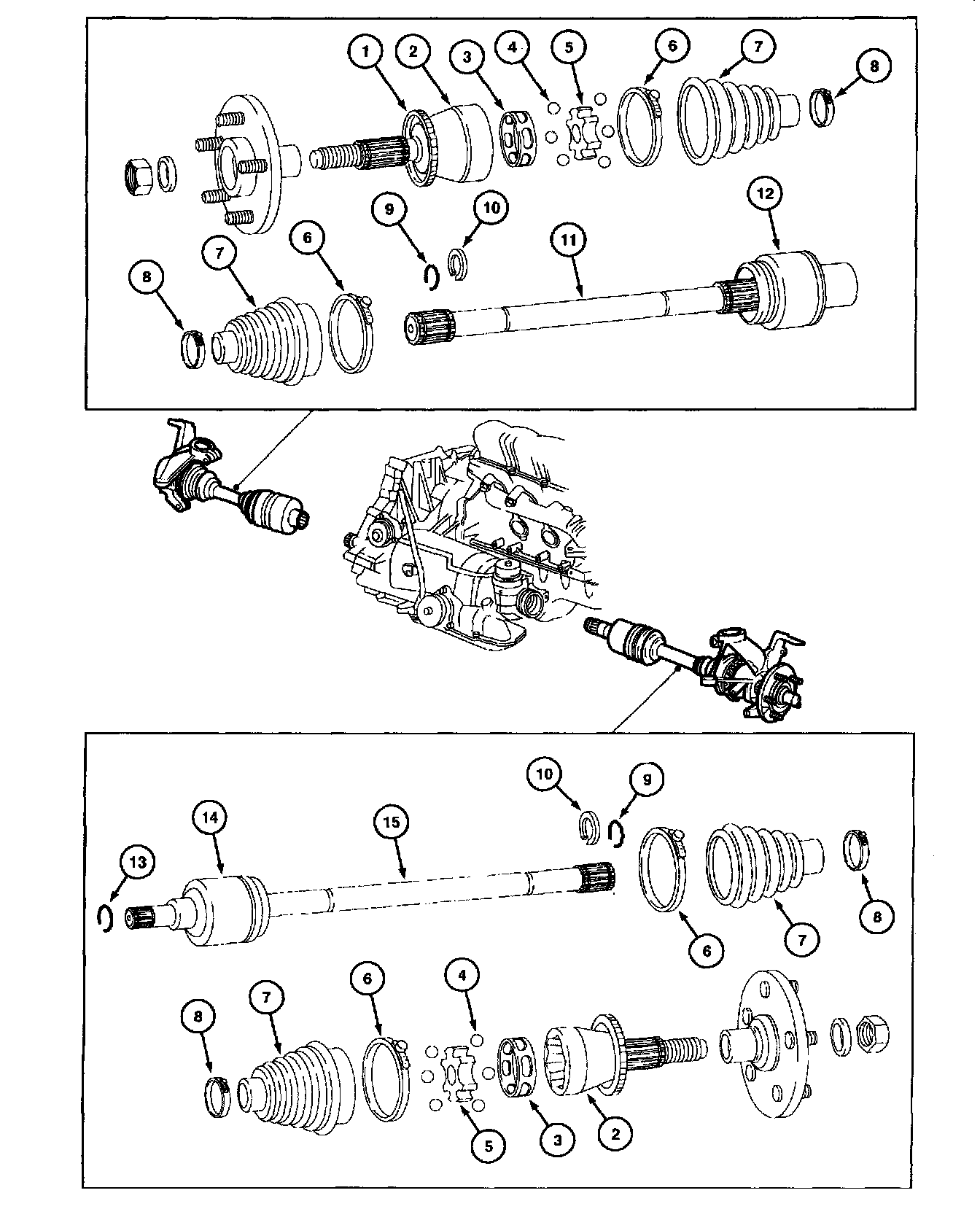 1
2
3
4
5
6
7
8
9
10
11
12
8
7
6

10
9
14
15
13
6
7
8
8
7
6
4
5
3
2