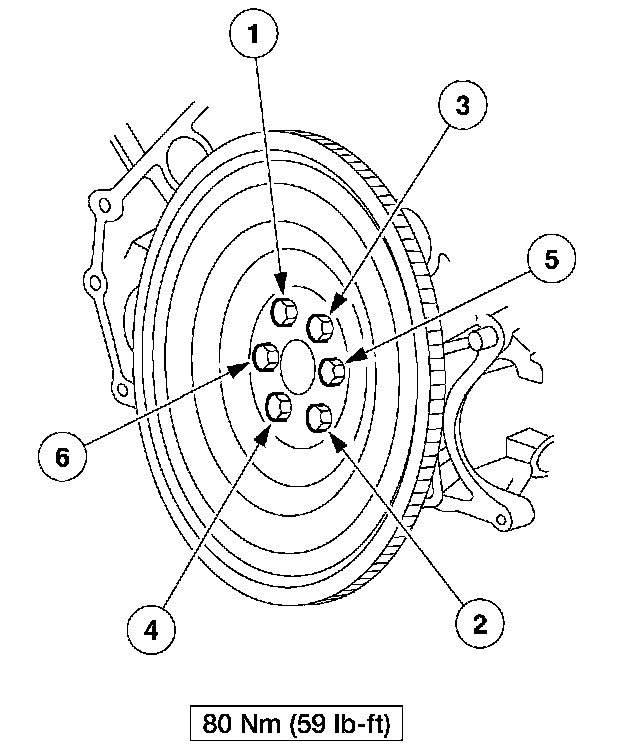 1
3
5
6
4
2
80 Nm (59 lb-ft)