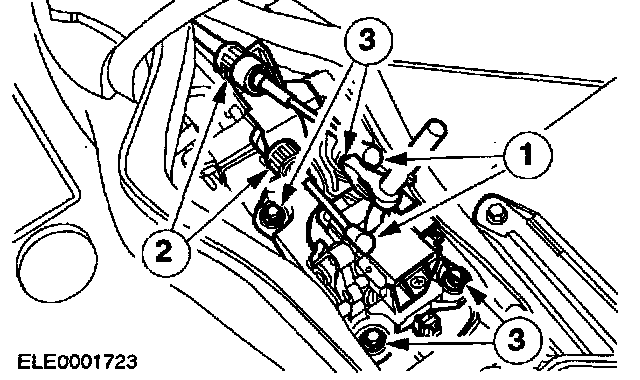 3
1
2
3
ELE0001723