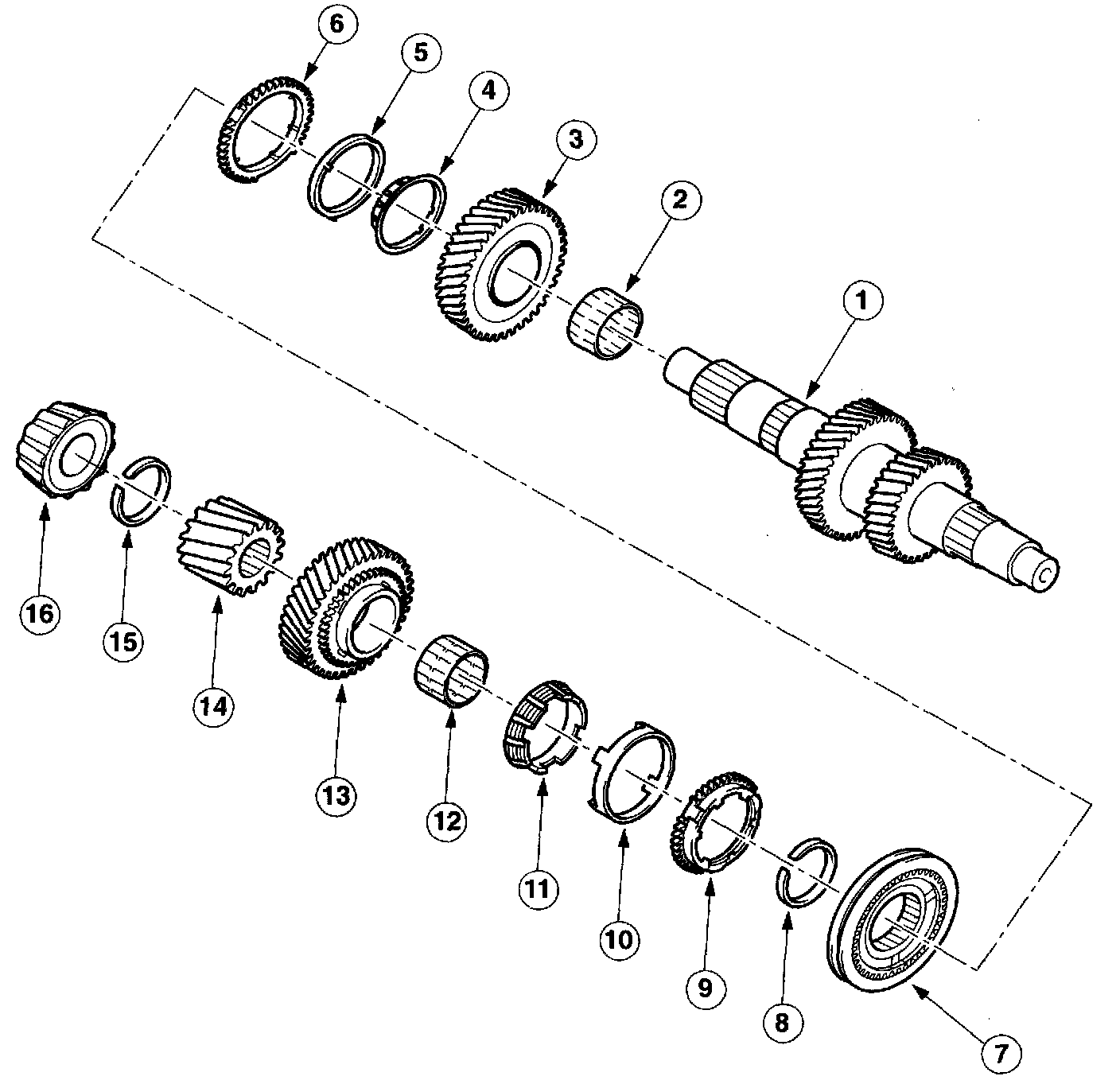 6
5
4
3
2
1
16
15
14
13
12
11
10
9
8
7