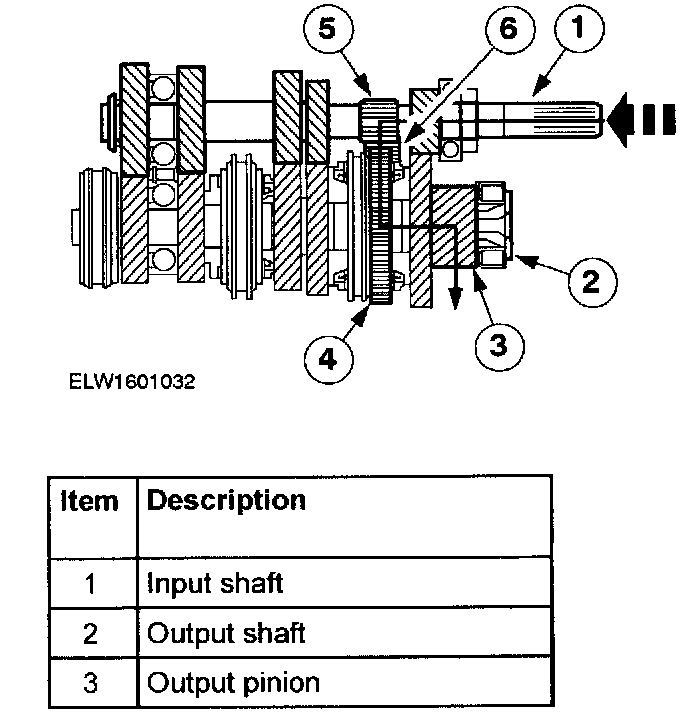 5
6
1
2
3
4
ELW1601032

| Item | Description |
|---|---|
| 1 | Input shaft |
| 2 | Output shaft |
| 3 | Output pinion |