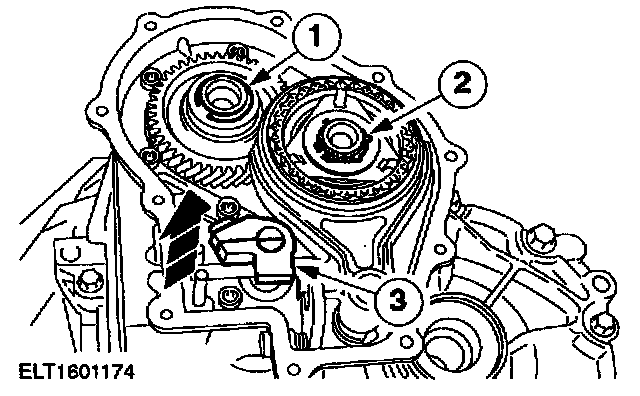 1
2
3
ELT1601174