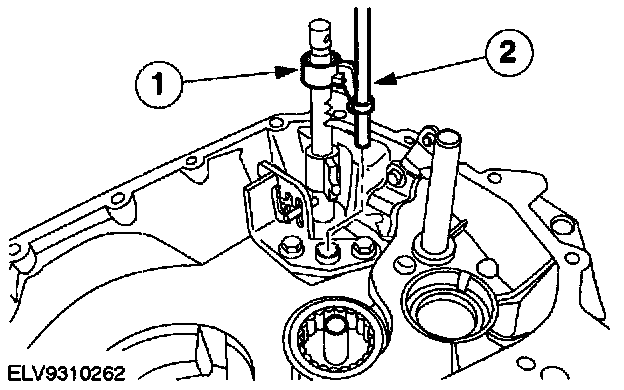 1
2
ELV9310262