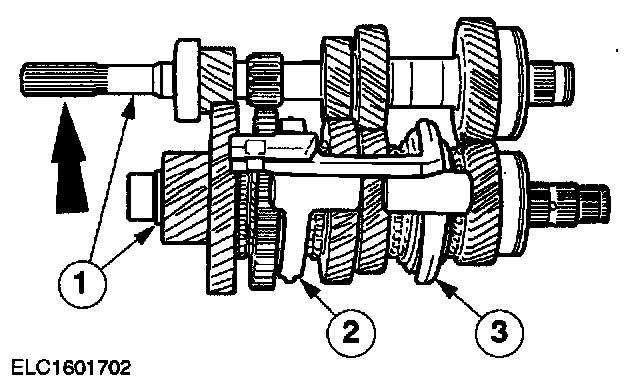 1

2

3

ELC1601702