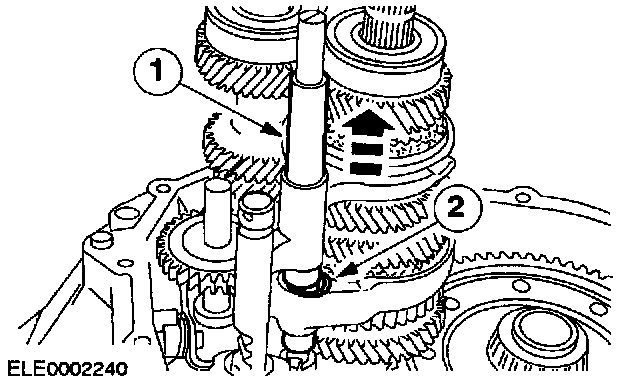 1
2
ELE0002240