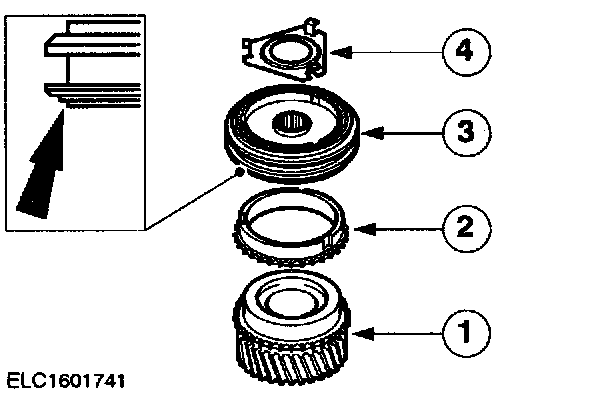 4
3
2
1
ELC1601741