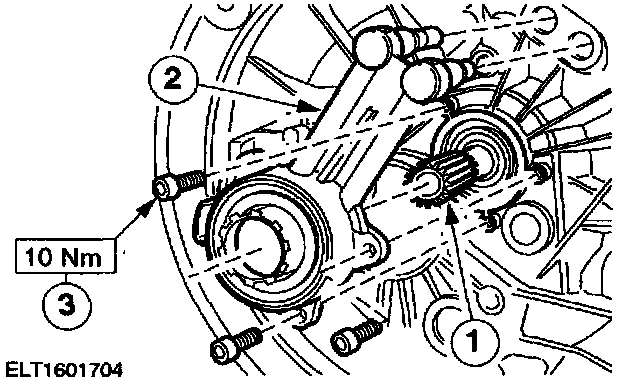 2
10 Nm
3
1
ELT1601704