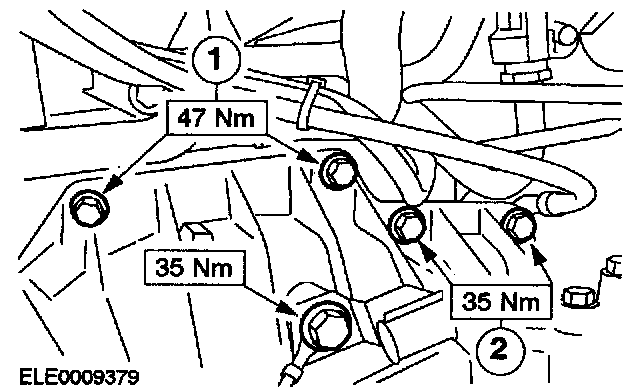 1
47 Nm
35 Nm
35 Nm
2
ELE0009379