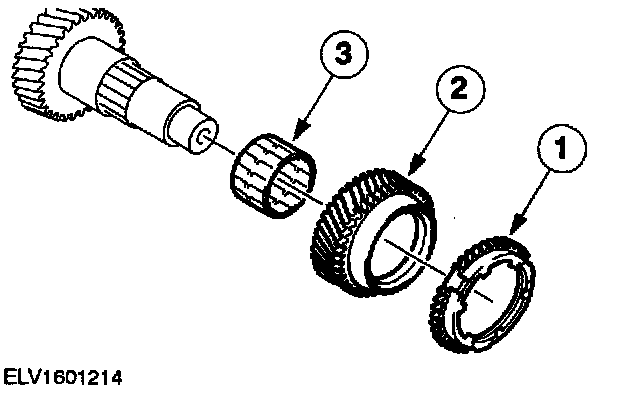 3
2
1
ELV1601214