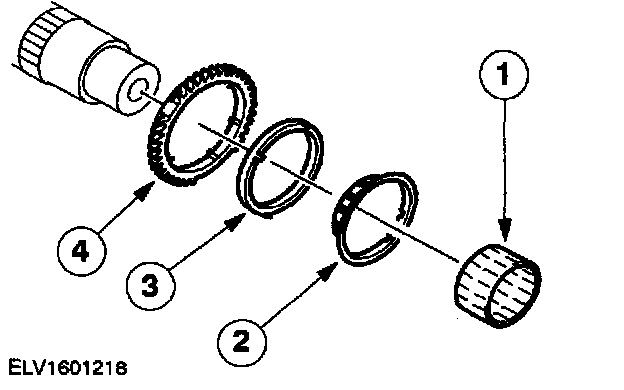 1
4
3
2
ELV1601216