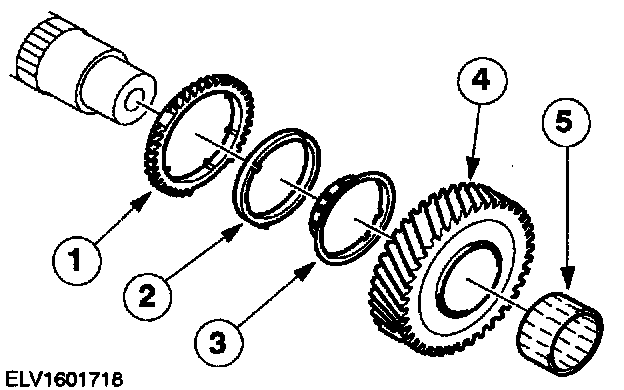 4
5
1
2
3
ELV1601718