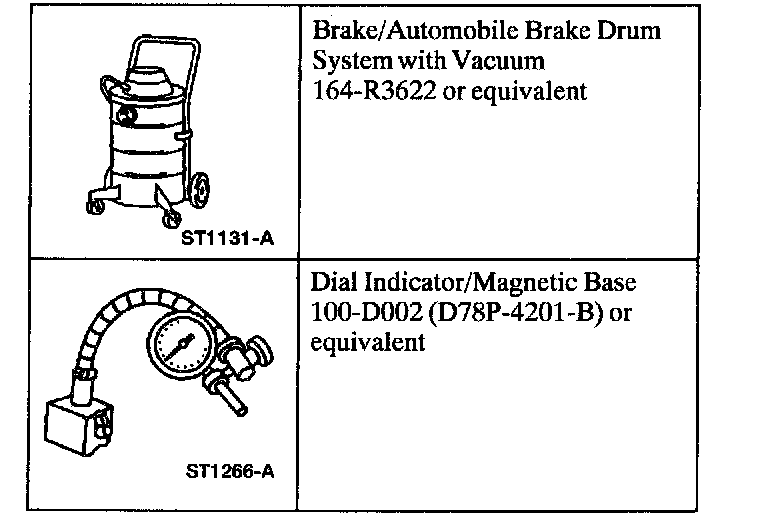 | | |
|---|---|
| ST1131-A | Brake/Automobile Brake Drum System with Vacuum 164-R3622 or equivalent |
| ST1266-A | Dial Indicator/Magnetic Base 100-D002 (D78P-4201-B) or equivalent |