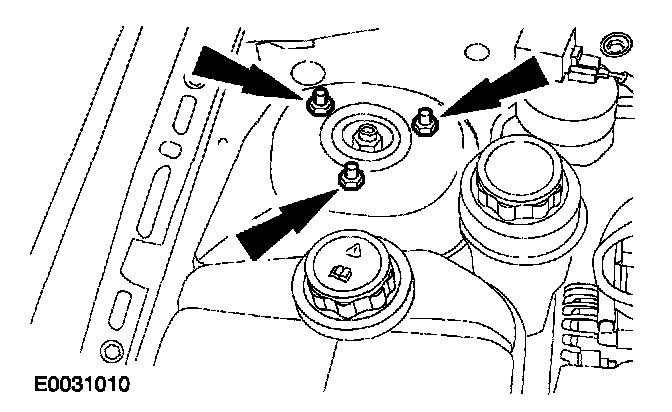 E0031010