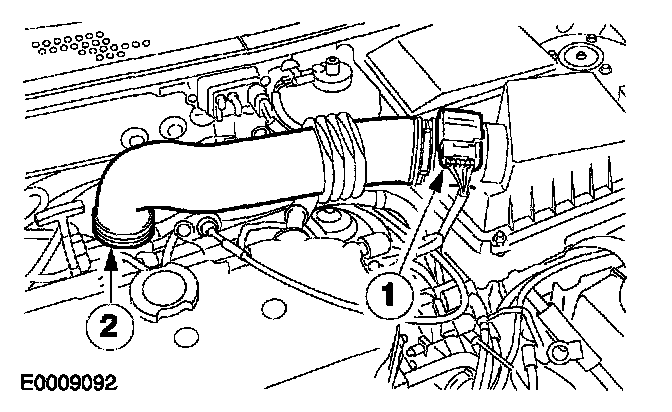 1

2

E0009092