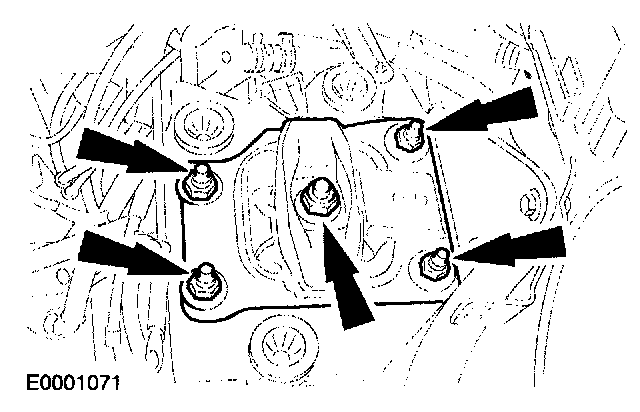 E0001071