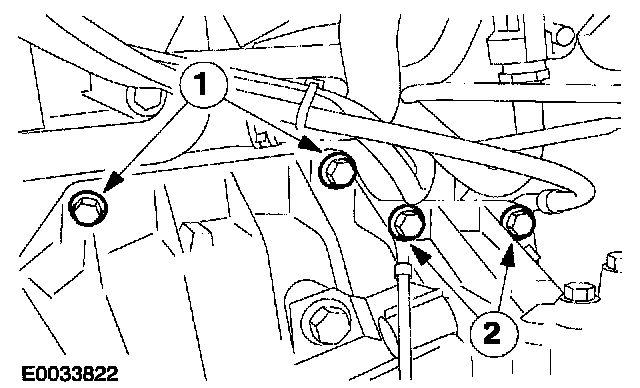 1

2

E0033822