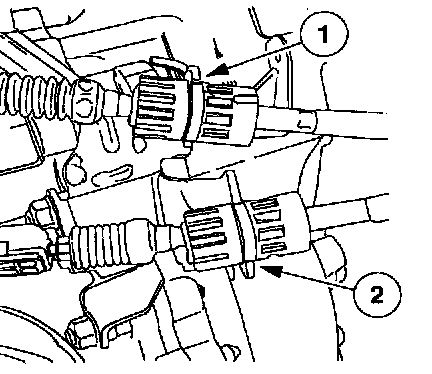 1
2