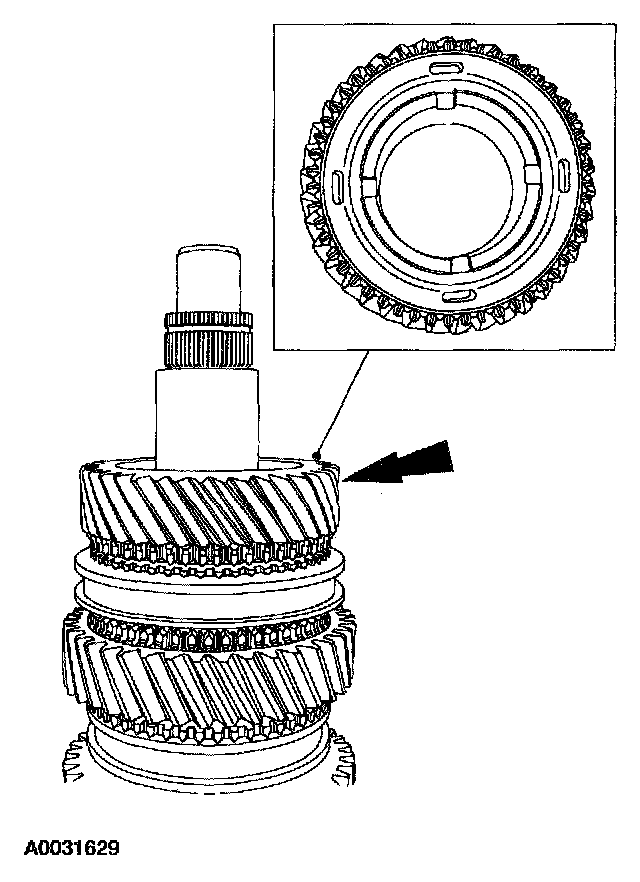 A0031629