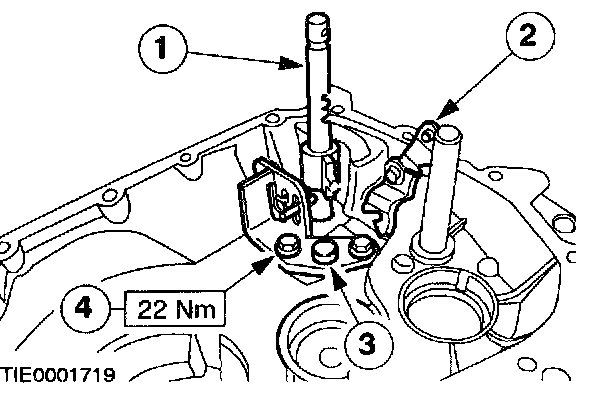 1
2
4
22 Nm
3
TIE0001719