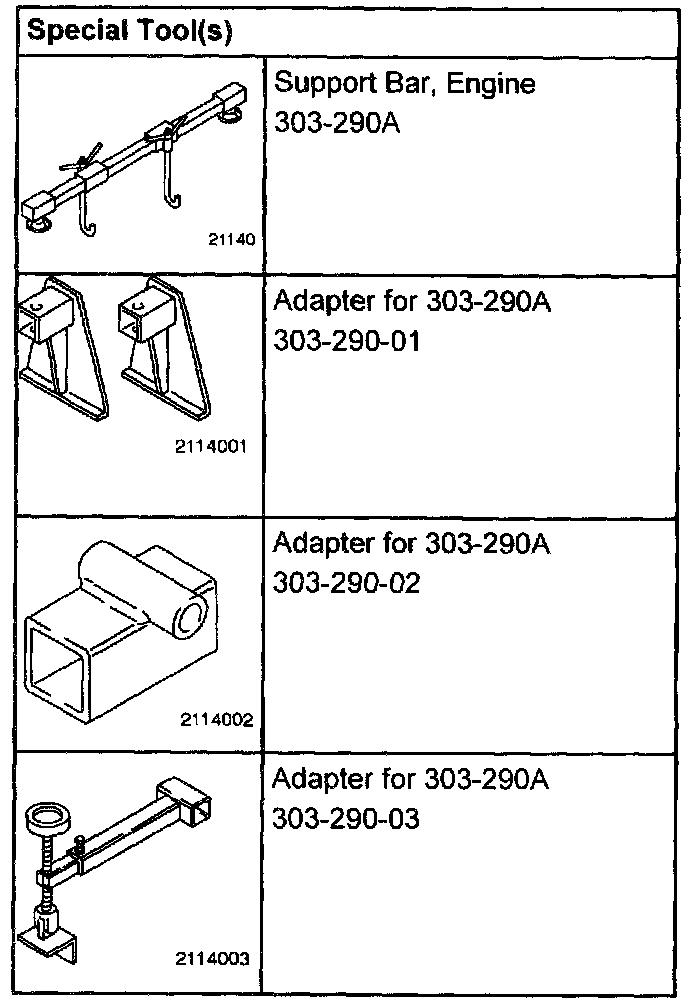 | Special Tool(s) | |
|---|---|
| 21140 | Support Bar, Engine 303-290A |
| 2114001 | Adapter for 303-290A 303-290-01 |
| 2114002 | Adapter for 303-290A 303-290-02 |
| 2114003 | Adapter for 303-290A 303-290-03 |