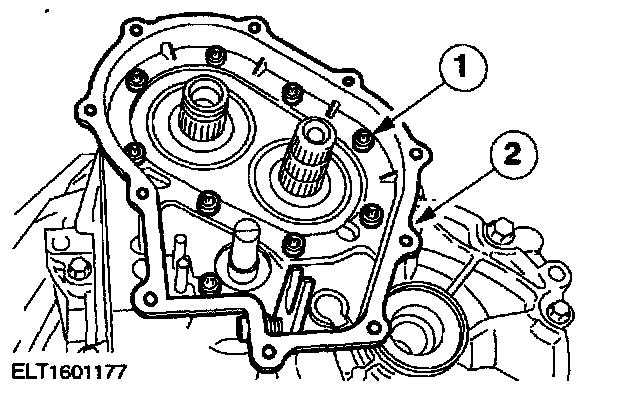 1

2

ELT1601177