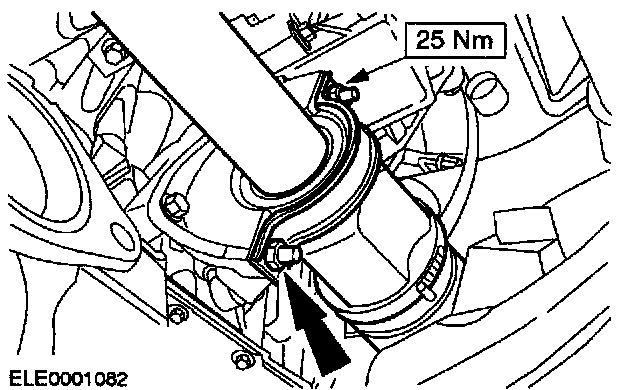 25 Nm

ELE0001082