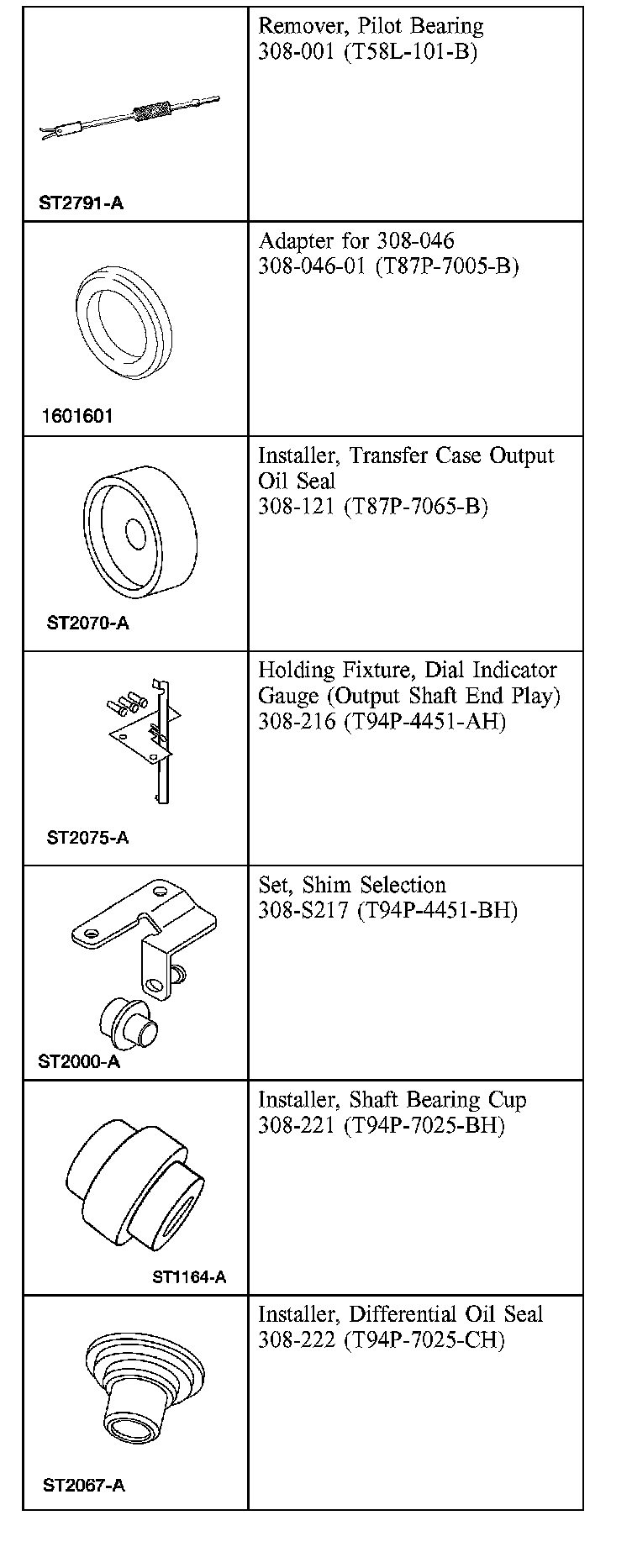 | | |
|---|---|
| ST2791-A | Remover, Pilot Bearing 308-001 (T58L-101-B) |
| 1601601 | Adapter for 308-046 308-046-01 (T87P-7005-B) |
| ST2070-A | Installer, Transfer Case Output Oil Seal 308-121 (T87P-7065-B) |
| ST2075-A | Holding Fixture, Dial Indicator Gauge (Output Shaft End Play) 308-216 (T94P-4451-AH) |
| ST2000-A | Set, Shim Selection 308-S217 (T94P-4451-BH) |
| ST1164-A | Installer, Shaft Bearing Cup 308-221 (T94P-7025-BH) |
| ST2067-A | Installer, Differential Oil Seal 308-222 (T94P-7025-CH) |