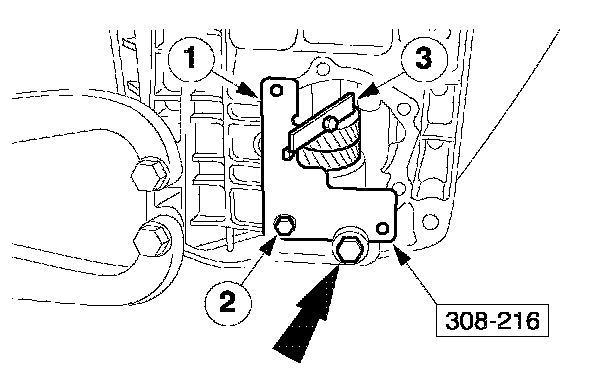 1
3
2
308-216