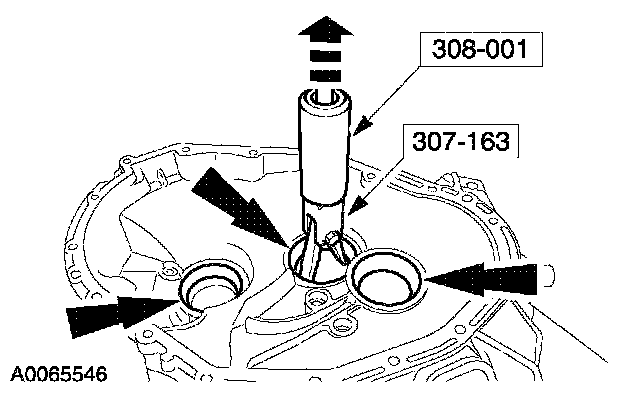 308-001

307-163

A0065546