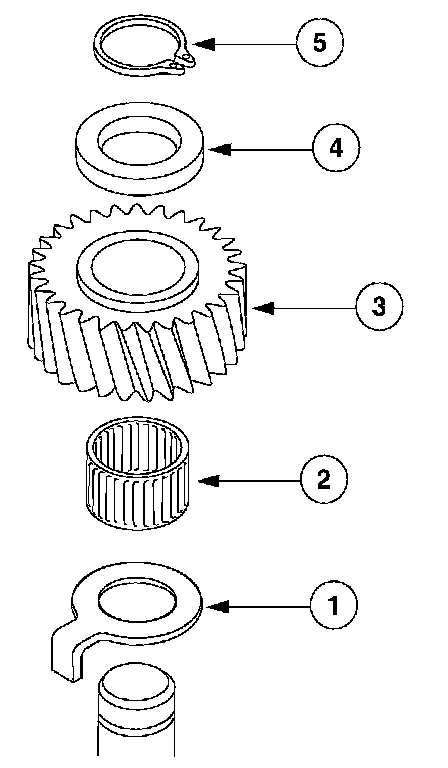 5

4

3

2

1