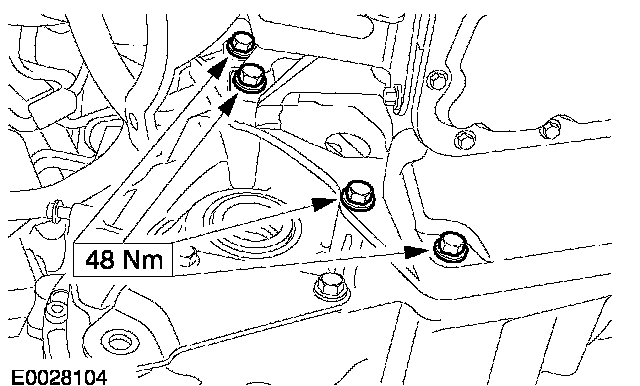 48 Nm

E0028104