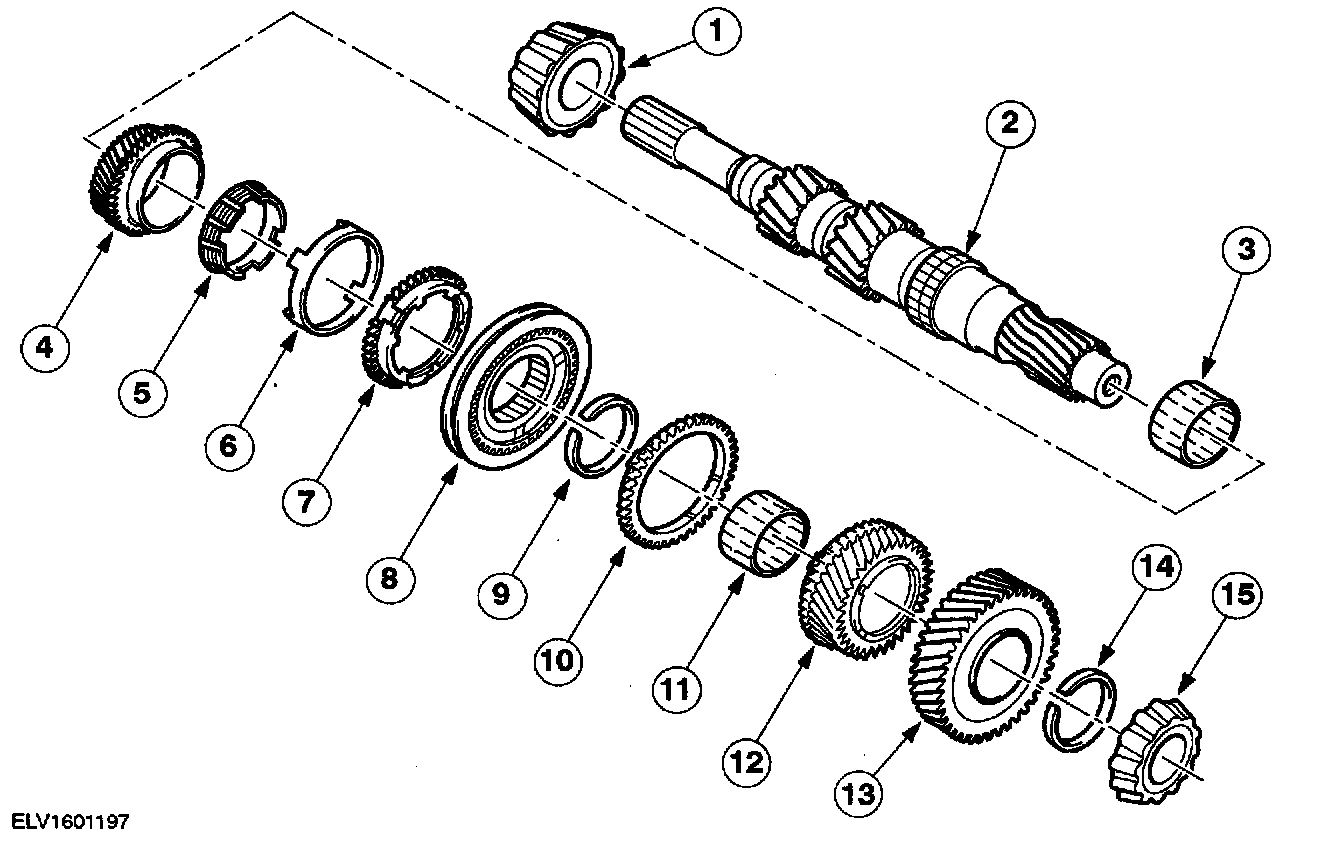 1
2
3
4
5
6
7
8
9
10
11
12
13
14
15
ELV1601197