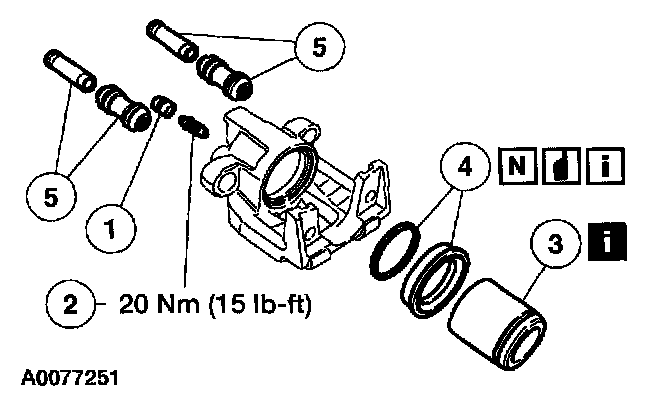 5

5

1

4

N

i

3

i

2 20 Nm (15 lb-ft)

A0077251