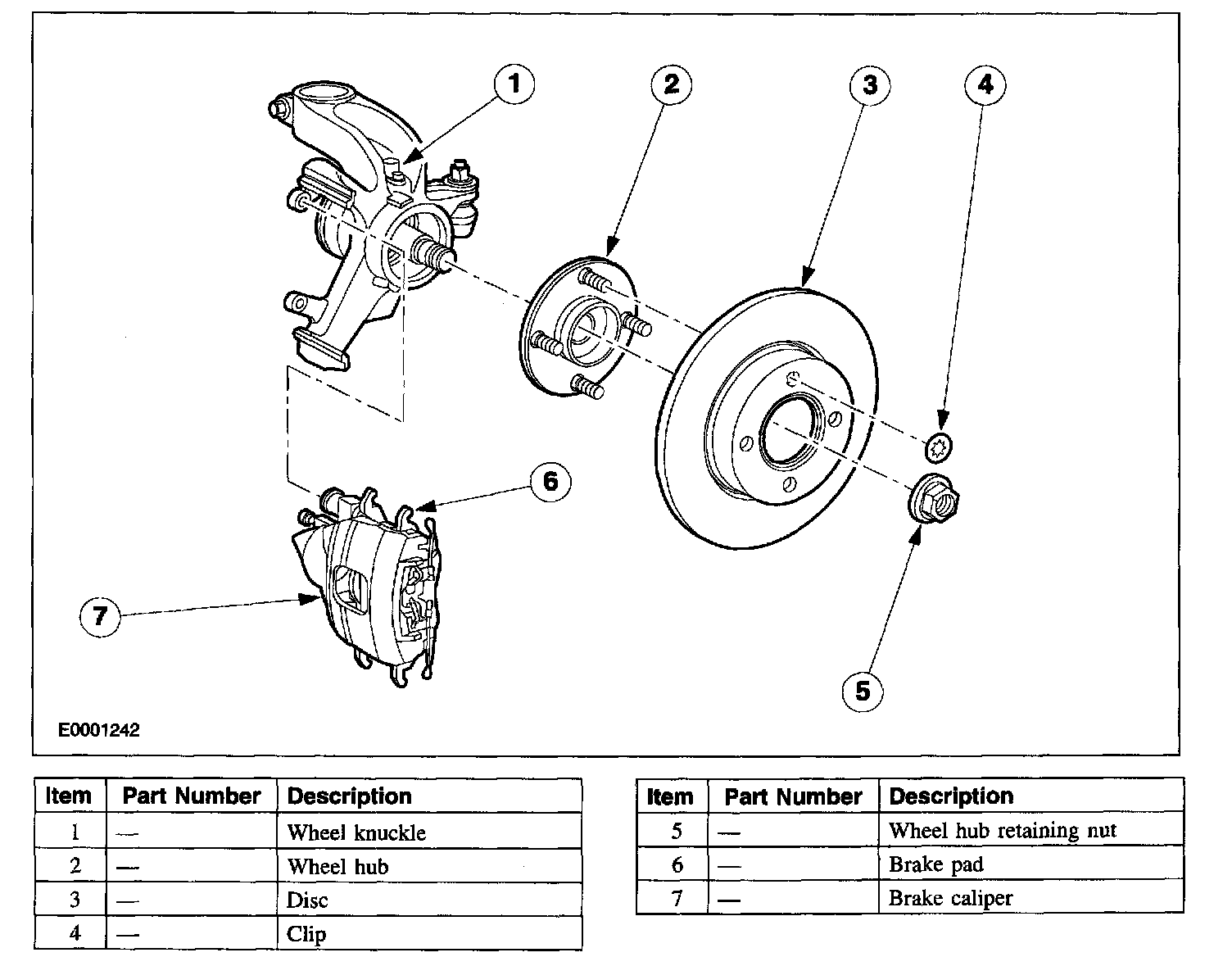 1
2
3
4
6
7
5
E0001242

| Item | Part Number | Description |
|---|---|---|
| 1 | — | Wheel knuckle |
| 2 | — | Wheel hub |
| 3 | — | Disc |
| 4 | — | Clip |

| Item | Part Number | Description |
|---|---|---|
| 5 | — | Wheel hub retaining nut |
| 6 | — | Brake pad |
| 7 | — | Brake caliper |