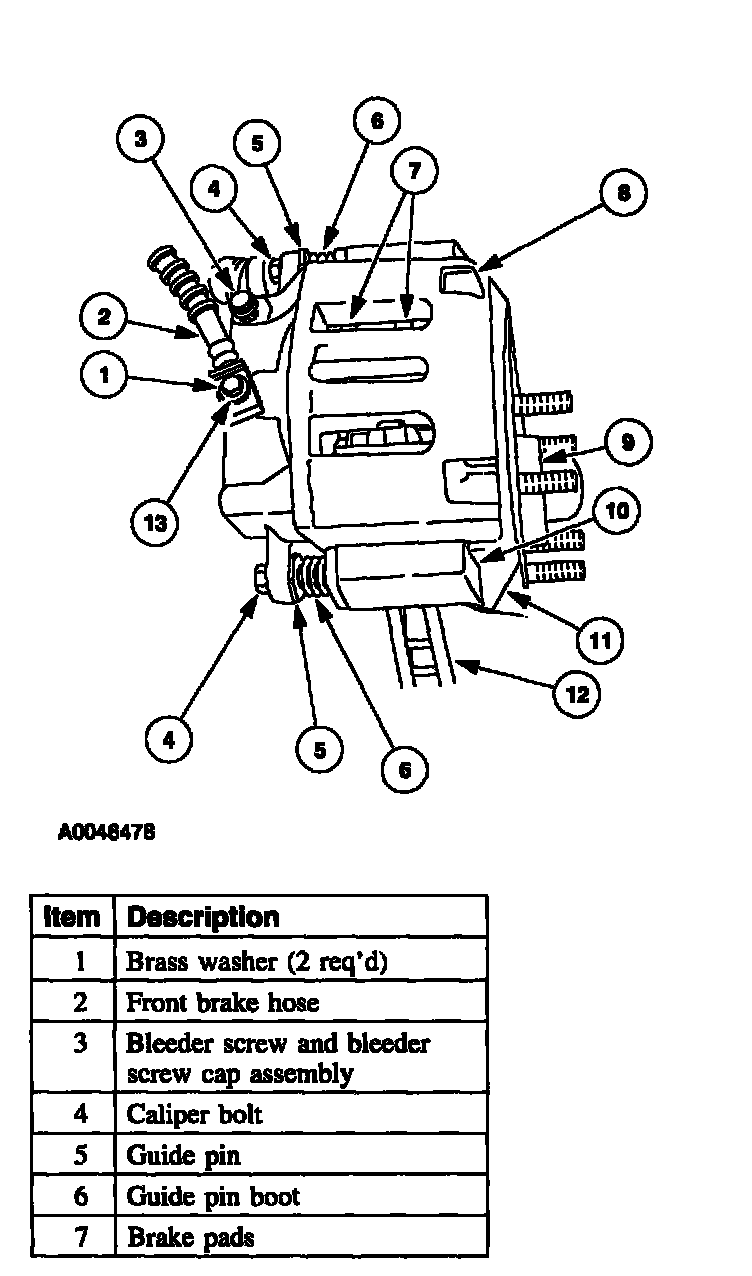 3

5

6

4

7

8

2

1

9

13

10

11

12

4

5

6

A0046478

| Item | Description |
|---|---|
| 1 | Brass washer (2 req'd) |
| 2 | Front brake hose |
| 3 | Bleeder screw and bleeder screw cap assembly |
| 4 | Caliper bolt |
| 5 | Guide pin |
| 6 | Guide pin boot |
| 7 | Brake pads |