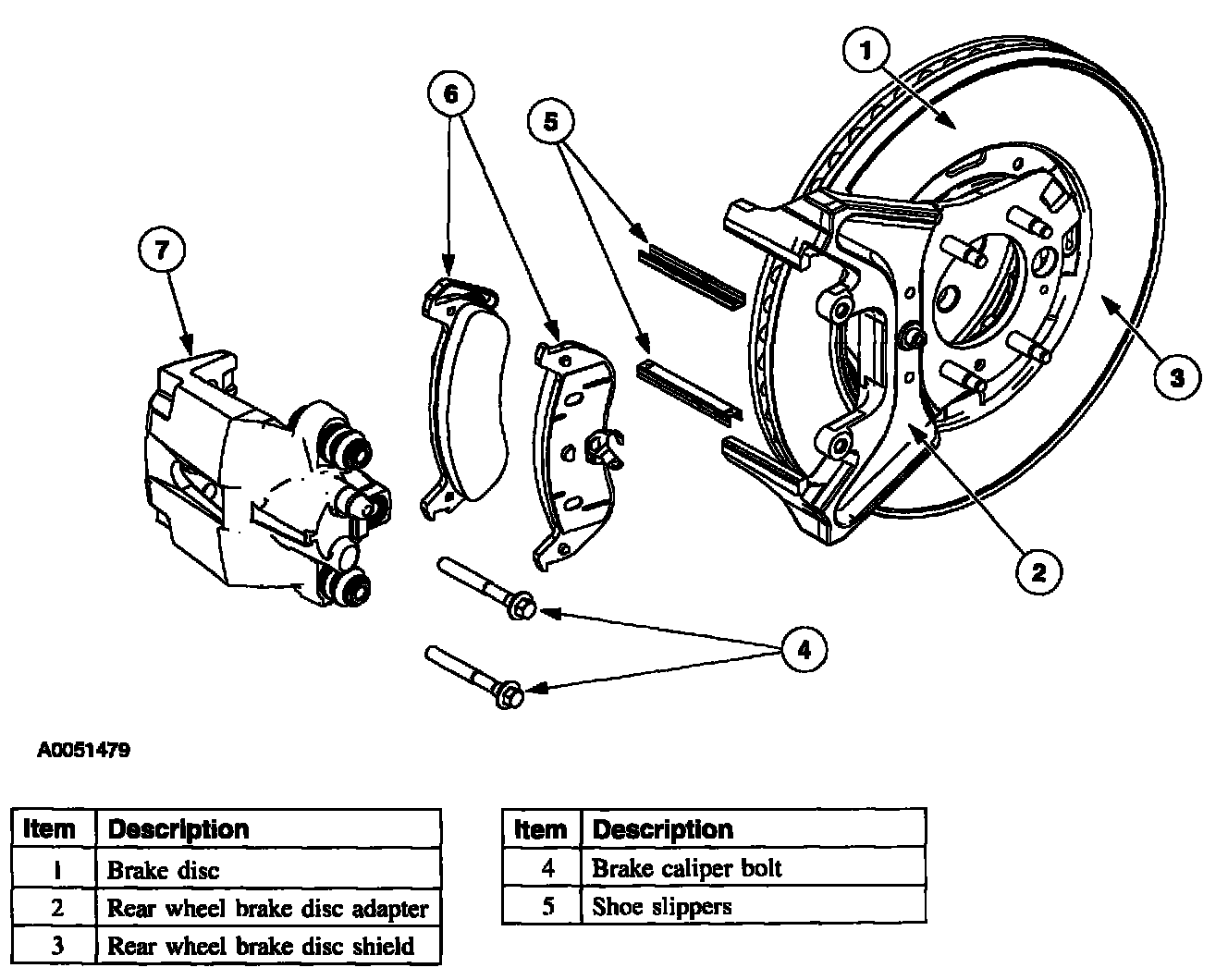 1
6
5
7
3
2
4

A0051479

| Item | Description |
|---|---|
| 1 | Brake disc |
| 2 | Rear wheel brake disc adapter |
| 3 | Rear wheel brake disc shield |

| Item | Description |
|---|---|
| 4 | Brake caliper bolt |
| 5 | Shoe slippers |