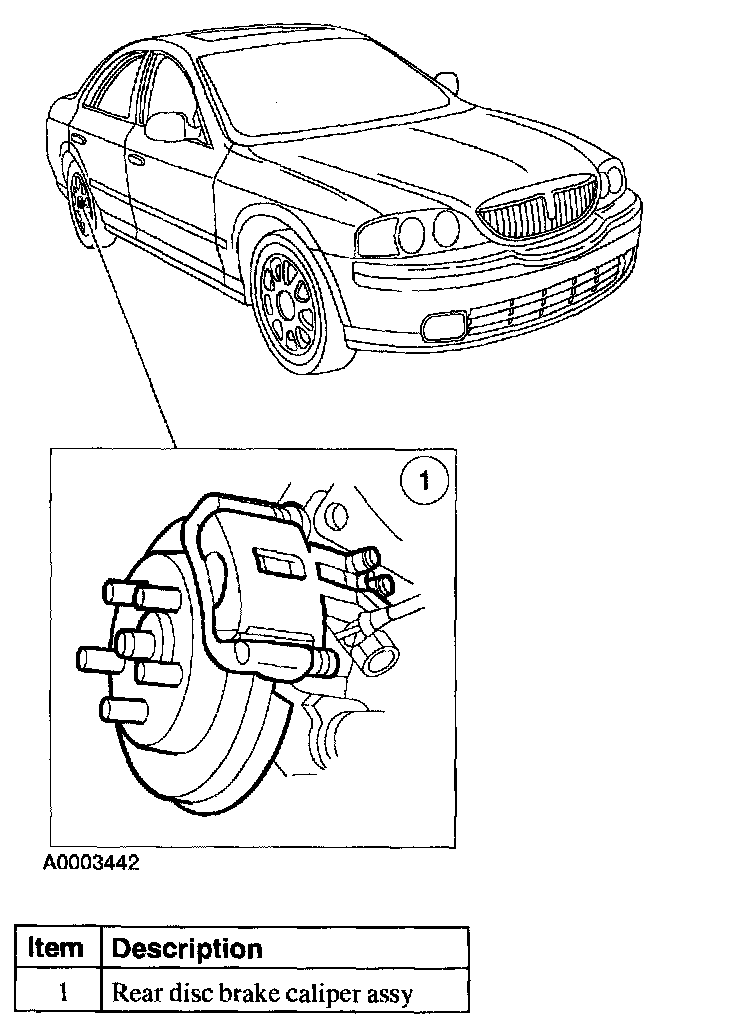 1

A0003442

| Item | Description |
|---|---|
| 1 | Rear disc brake caliper assy |