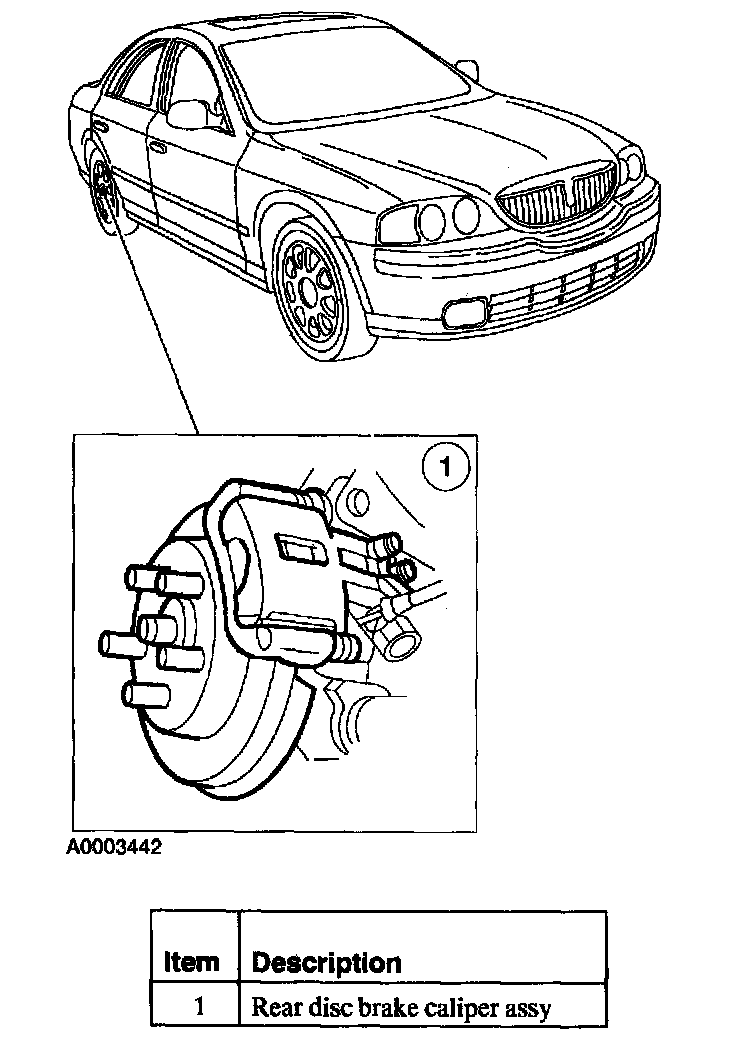 1

A0003442

| Item | Description |
|---|---|
| 1 | Rear disc brake caliper assy |